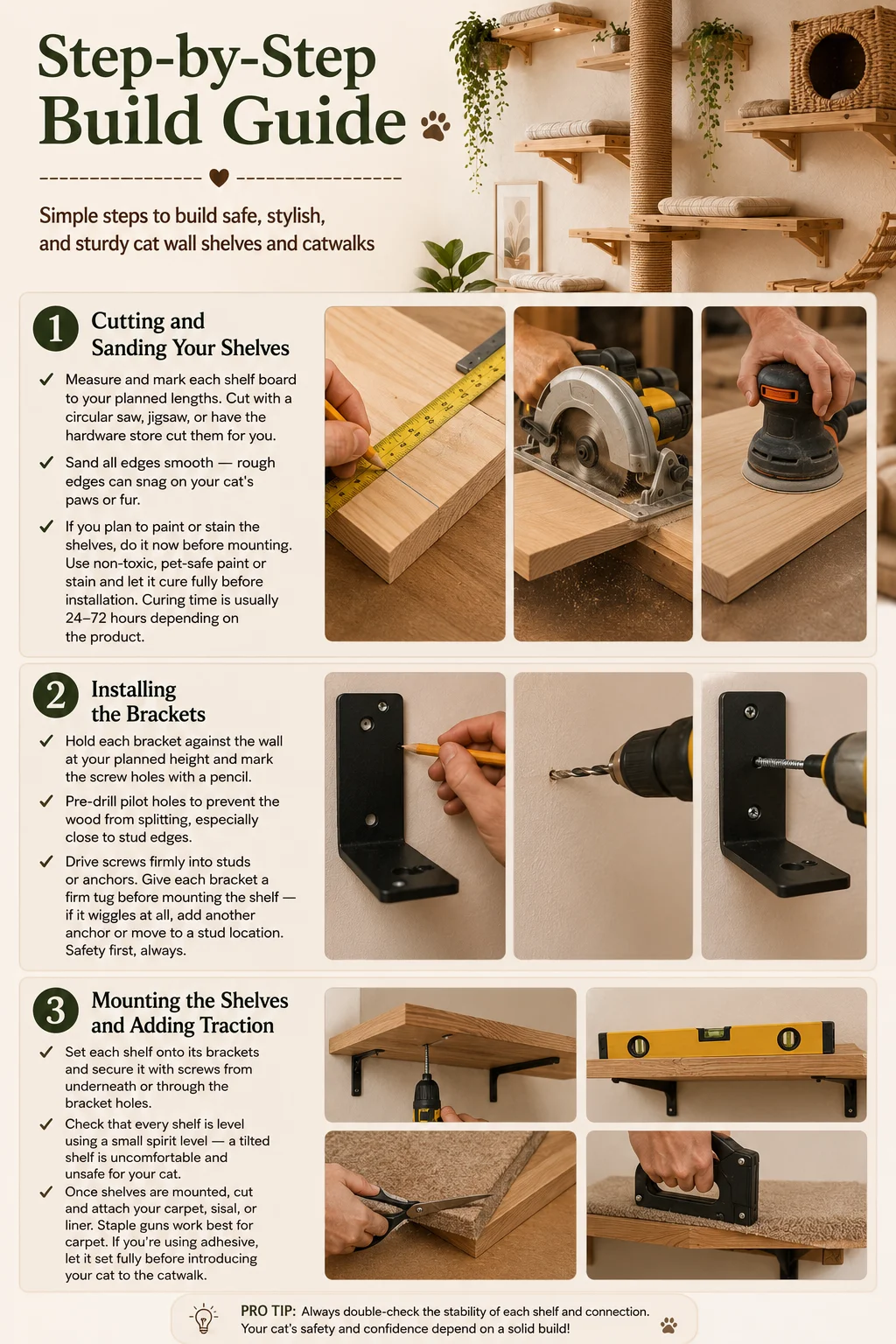 Step-by-Step Build Guide

Simple steps to build safe, stylish, and sturdy cat wall shelves and catwalks

1 Cutting and Sanding Your Shelves

✓ Measure and mark each shelf board to your planned lengths. Cut with a circular saw, jigsaw, or have the hardware store cut them for you.

✓ Sand all edges smooth — rough edges can snag on your cat's paws or fur.

✓ If you plan to paint or stain the shelves, do it now before mounting. Use non-toxic, pet-safe paint or stain and let it cure fully before installation. Curing time is usually 24–72 hours depending on the product.

2 Installing the Brackets

✓ Hold each bracket against the wall at your planned height and mark the screw holes with a pencil.

✓ Pre-drill pilot holes to prevent the wood from splitting, especially close to stud edges.

✓ Drive screws firmly into studs or anchors. Give each bracket a firm tug before mounting the shelf — if it wiggles at all, add another anchor or move to a stud location. Safety first, always.

3 Mounting the Shelves and Adding Traction

✓ Set each shelf onto its brackets and secure it with screws from underneath or through the bracket holes.

✓ Check that every shelf is level using a small spirit level — a tilted shelf is uncomfortable and unsafe for your cat.

✓ Once shelves are mounted, cut and attach your carpet, sisal, or liner. Staple guns work best for carpet. If you're using adhesive, let it set fully before introducing your cat to the catwalk.

PRO TIP: Always double-check the stability of each shelf and connection. Your cat's safety and confidence depend on a solid build!