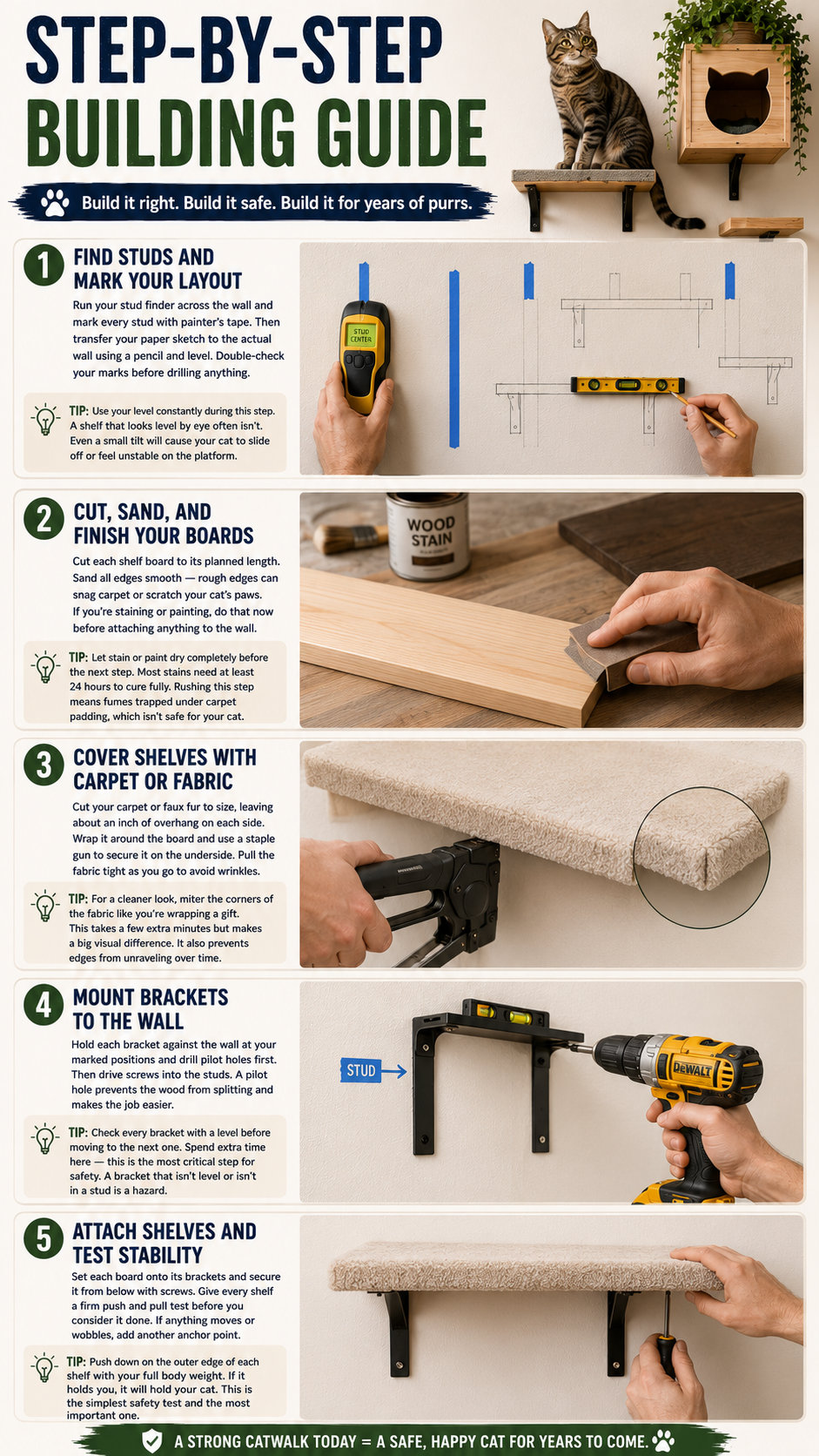 STEP-BY-STEP BUILDING GUIDE

Build it right. Build it safe. Build it for years of purrs.

1 FIND STUDS AND MARK YOUR LAYOUT

Run your stud finder across the wall and mark every stud with painter's tape. Then transfer your paper sketch to the actual wall using a pencil and level. Double-check your marks before drilling anything.

TIP: Use your level constantly during this step. A shelf that looks level by eye often isn't. Even a small tilt will cause your cat to slide off or feel unstable on the platform.

STUD CENTER

2 CUT, SAND, AND FINISH YOUR BOARDS

Cut each shelf board to its planned length. Sand all edges smooth — rough edges can snag carpet or scratch your cat's paws. If you're staining or painting, do that now before attaching anything to the wall.

TIP: Let stain or paint dry completely before the next step. Most stains need at least 24 hours to cure fully. Rushing this step means fumes trapped under carpet padding, which isn't safe for your cat.

WOOD STAIN

3 COVER SHELVES WITH CARPET OR FABRIC

Cut your carpet or faux fur to size, leaving about an inch of overhang on each side. Wrap it around the board and use a staple gun to secure it on the underside. Pull the fabric tight as you go to avoid wrinkles.

TIP: For a cleaner look, miter the corners of the fabric like you're wrapping a gift. This takes a few extra minutes but makes a big visual difference. It also prevents edges from unraveling over time.

4 MOUNT BRACKETS TO THE WALL

Hold each bracket against the wall at your marked positions and drill pilot holes first. Then drive screws into the studs. A pilot hole prevents the wood from splitting and makes the job easier.

TIP: Check every bracket with a level before moving to the next one. Spend extra time here — this is the most critical step for safety. A bracket that isn't level or isn't in a stud is a hazard.

STUD

DEWALT

5 ATTACH SHELVES AND TEST STABILITY

Set each board onto its brackets and secure it from below with screws. Give every shelf a firm push and pull test before you consider it done. If anything moves or wobbles, add another anchor point.

TIP: Push down on the outer edge of each shelf with your full body weight. If it holds you, it will hold your cat. This is the simplest safety test and the most important one.

A STRONG CATWALK TODAY = A SAFE, HAPPY CAT FOR YEARS TO COME.