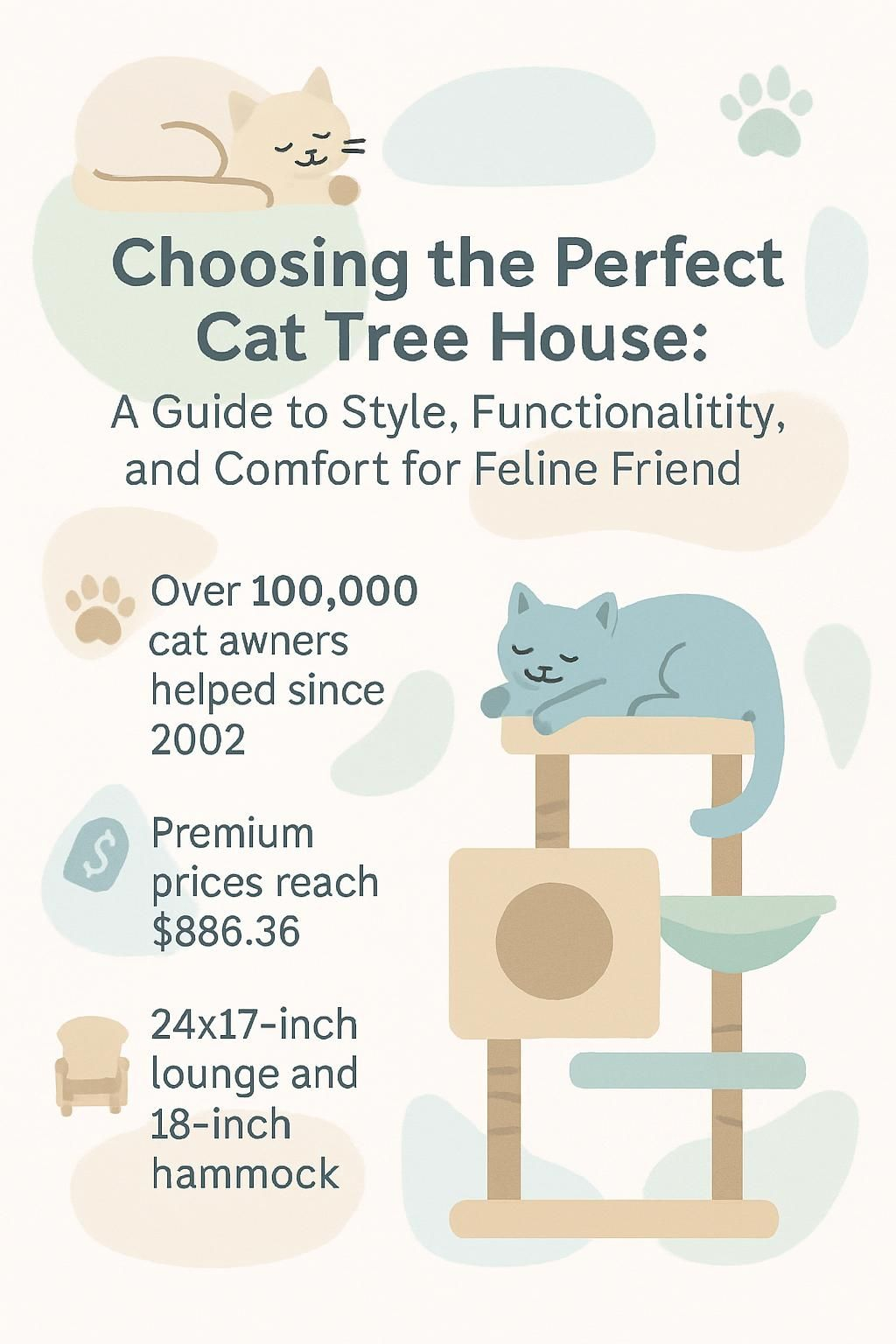 Choosing the Perfect Cat Tree House:

A Guide to Style, Functionalitity, and Comfort for Feline Friend

Over 100,000 cat awners helped since 2002

$

Premium prices reach $886.36

24x17-inch lounge and 18-inch hammock