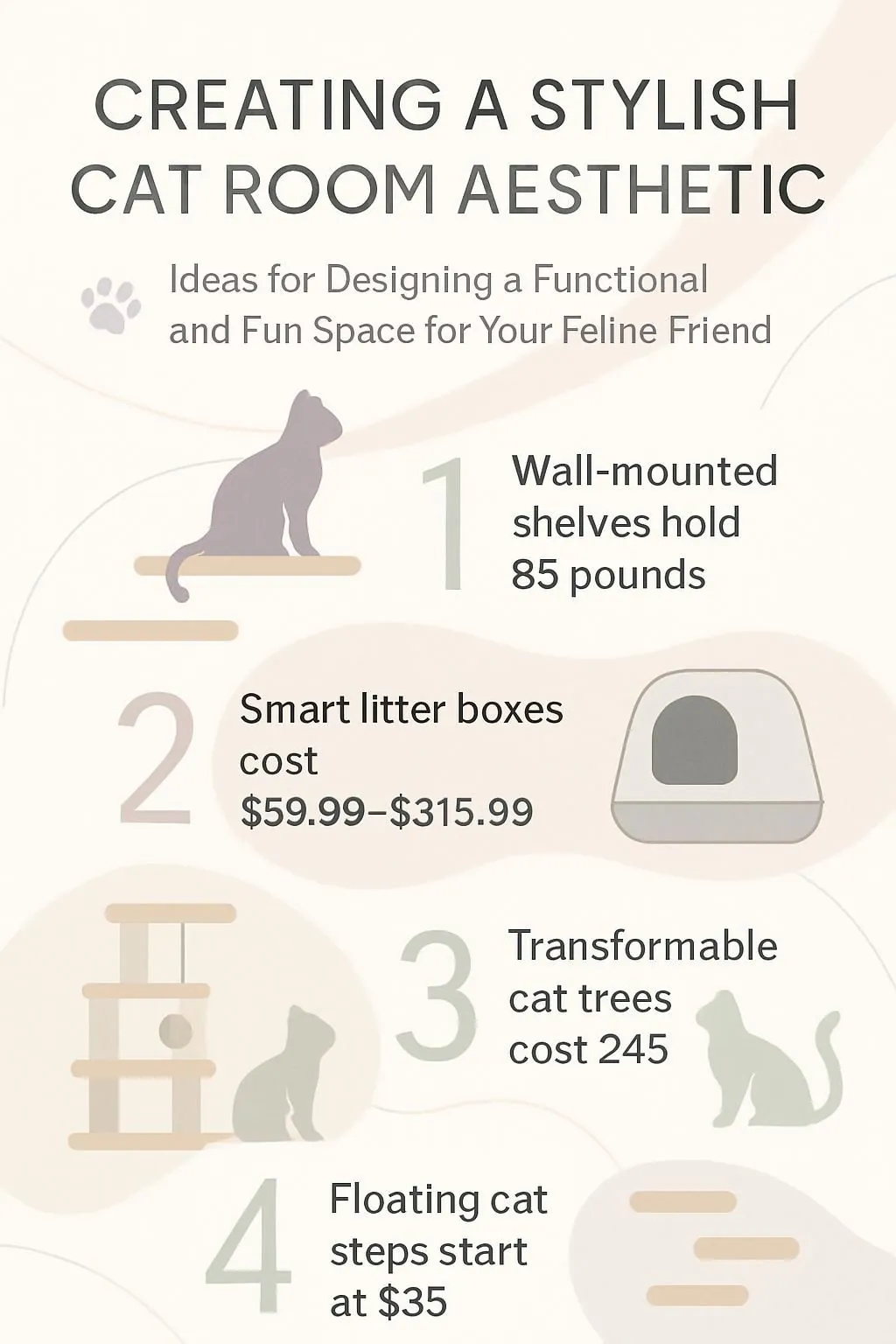 CREATING A STYLISH CAT ROOM AESTHETIC

Ideas for Designing a Functional and Fun Space for Your Feline Friend

1

Wall-mounted shelves hold 85 pounds

2

Smart litter boxes cost \$59.99–\$315.99

3

Transformable cat trees cost 245

4

Floating cat steps start at \$35