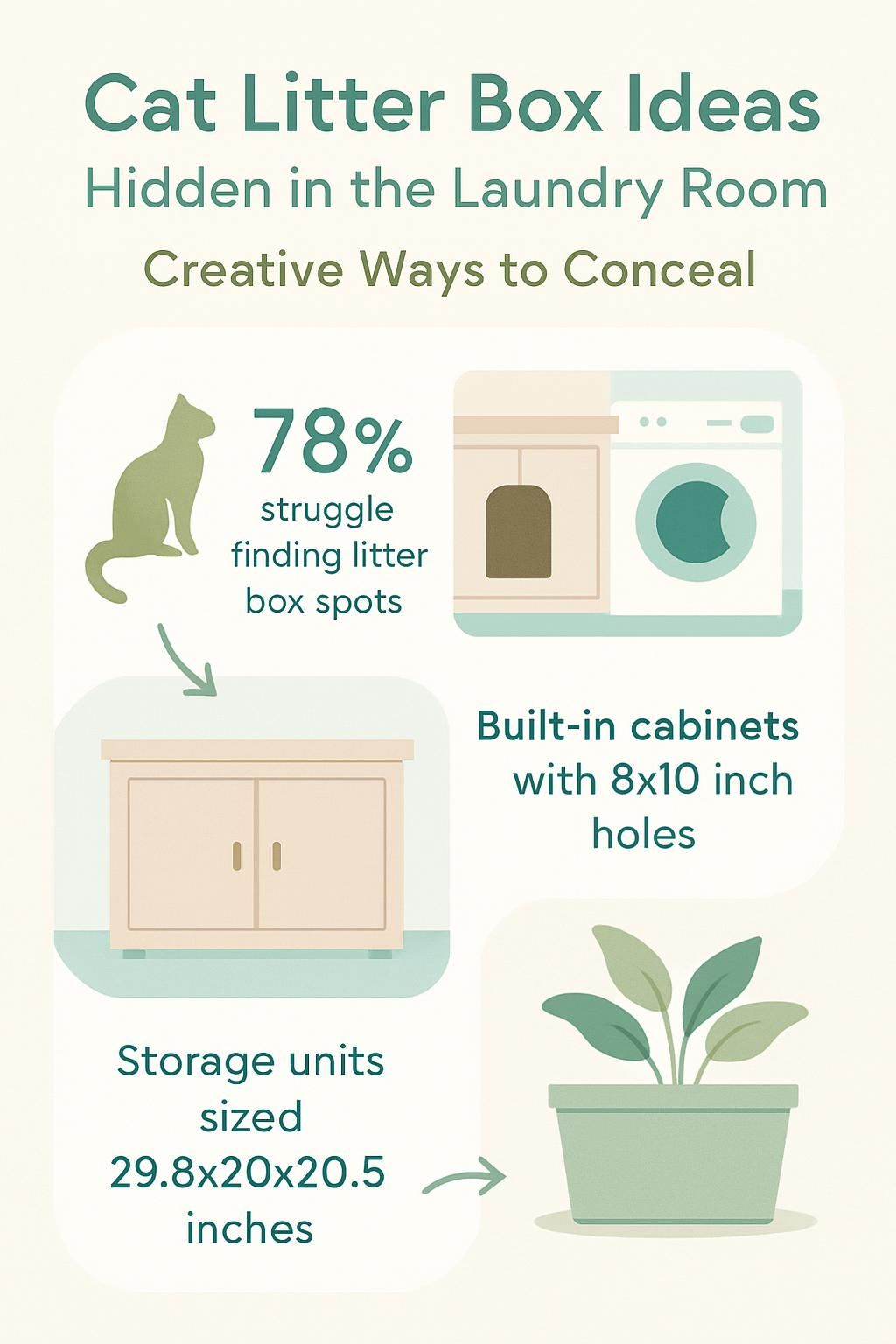 Cat Litter Box Ideas
Hidden in the Laundry Room
Creative Ways to Conceal

78%
struggle finding litter box spots

Built-in cabinets with 8x10 inch holes

Storage units sized 29.8x20x20.5 inches