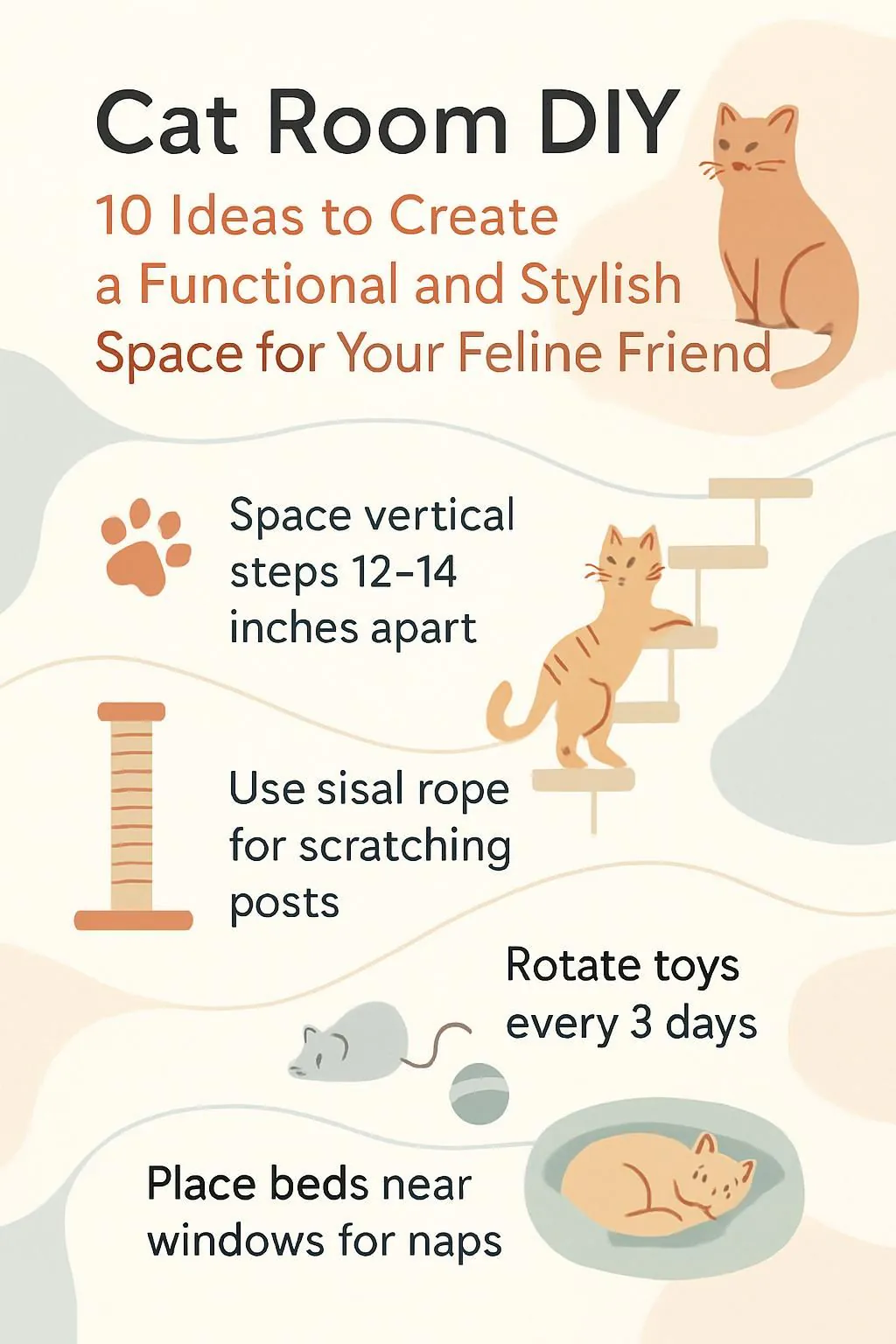 Cat Room DIY

10 Ideas to Create a Functional and Stylish Space for Your Feline Friend

Space vertical steps 12–14 inches apart

Use sisal rope for scratching posts

Rotate toys every 3 days

Place beds near windows for naps