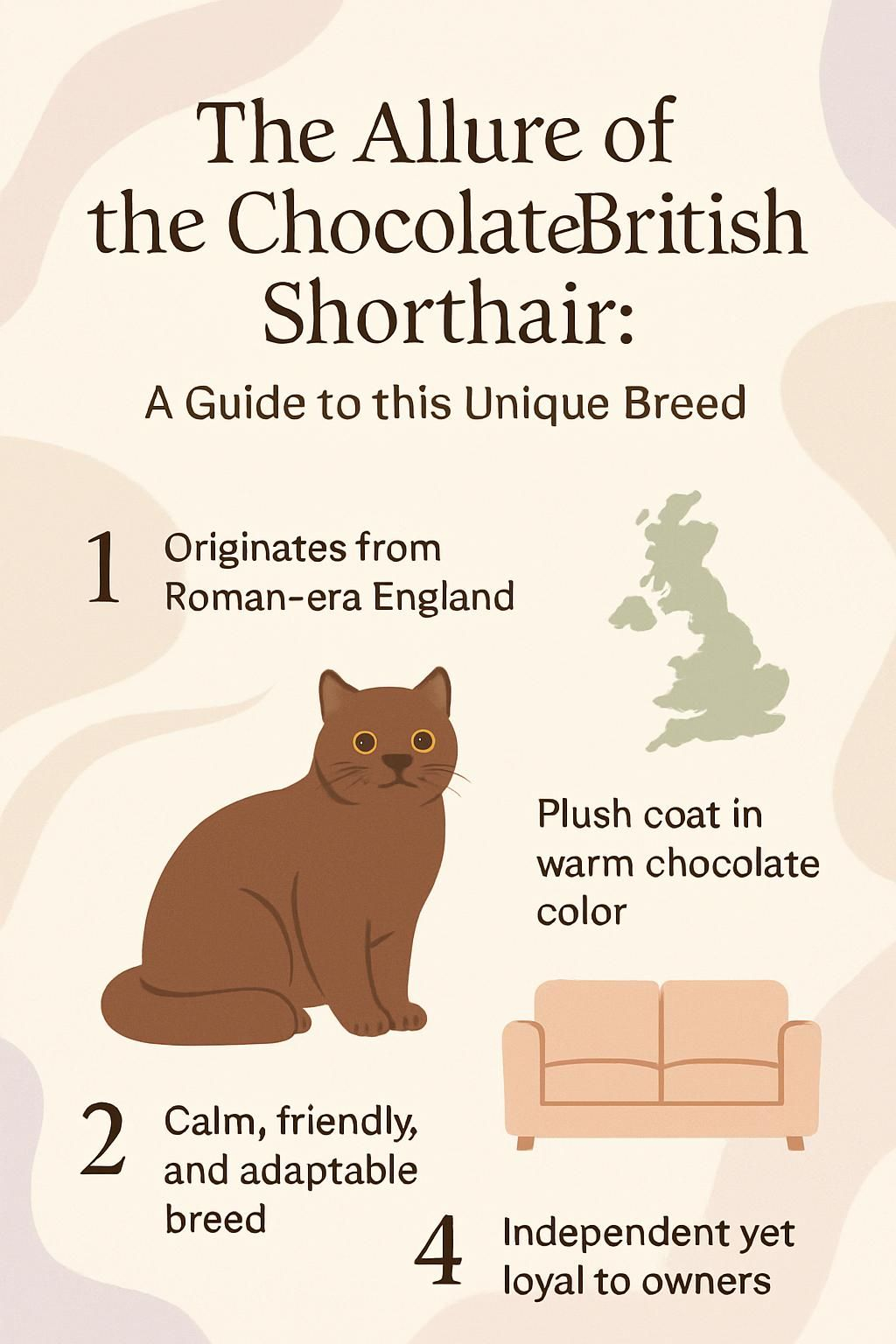 The Allure of the ChocolateBritish Shorthair:

A Guide to this Unique Breed

1 Originates from Roman-era England

Plush coat in warm chocolate color

2 Calm, friendly, and adaptable breed

4 Independent yet loyal to owners