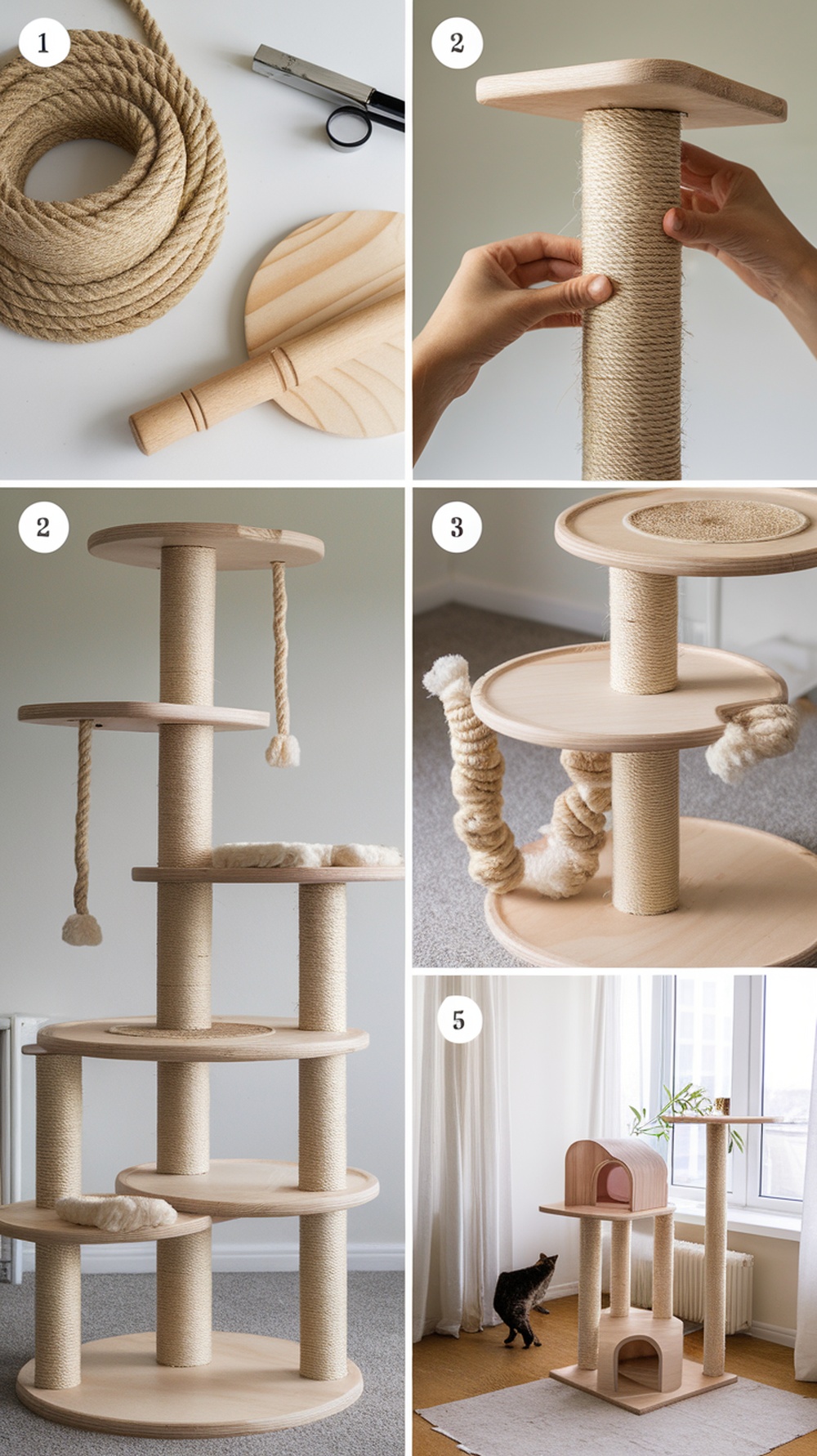 1

2

2

3

5