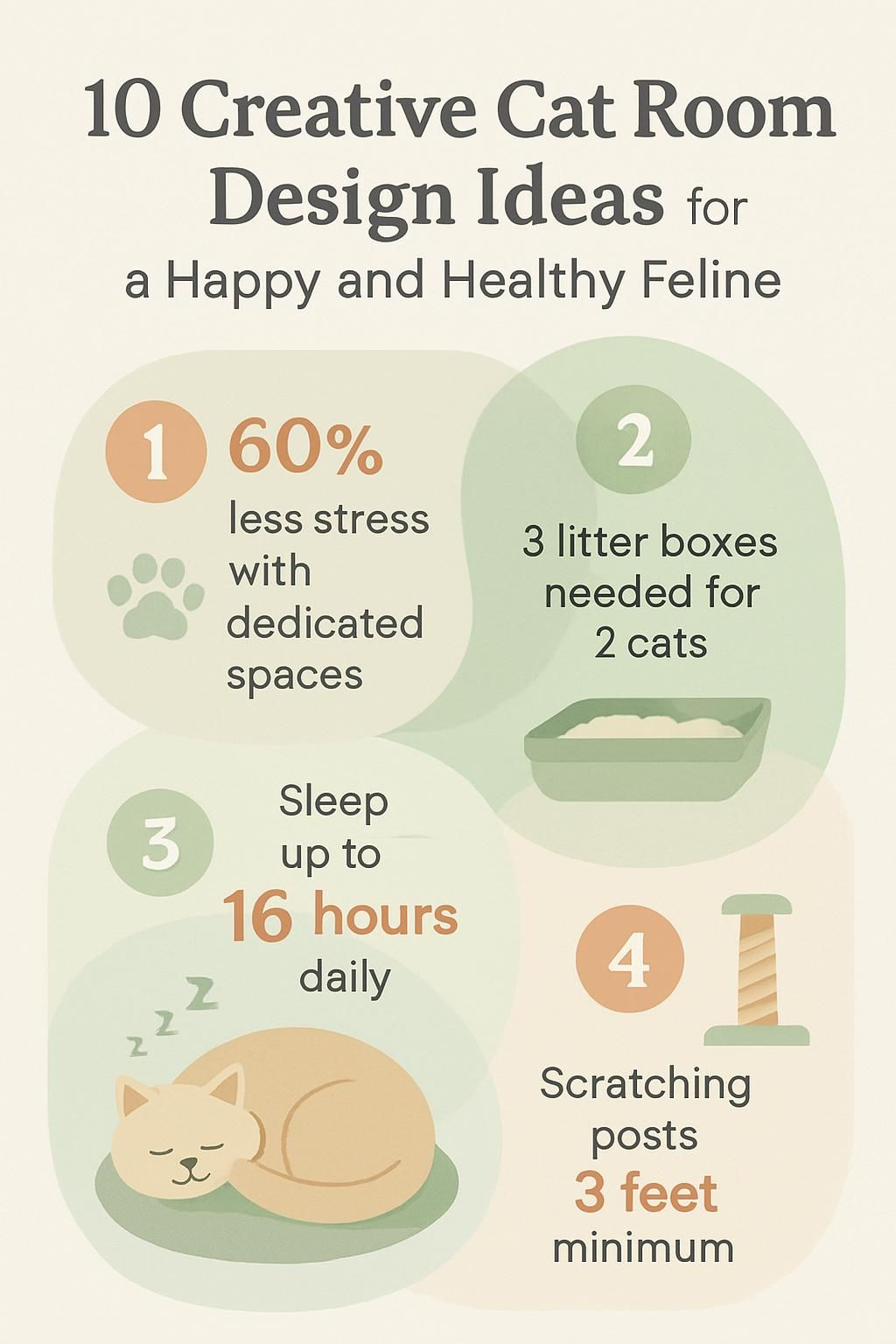 10 Creative Cat Room Design Ideas for a Happy and Healthy Feline

1 60% less stress with dedicated spaces

2 3 litter boxes needed for 2 cats

3 Sleep up to 16 hours daily

z z z

4 Scratching posts 3 feet minimum