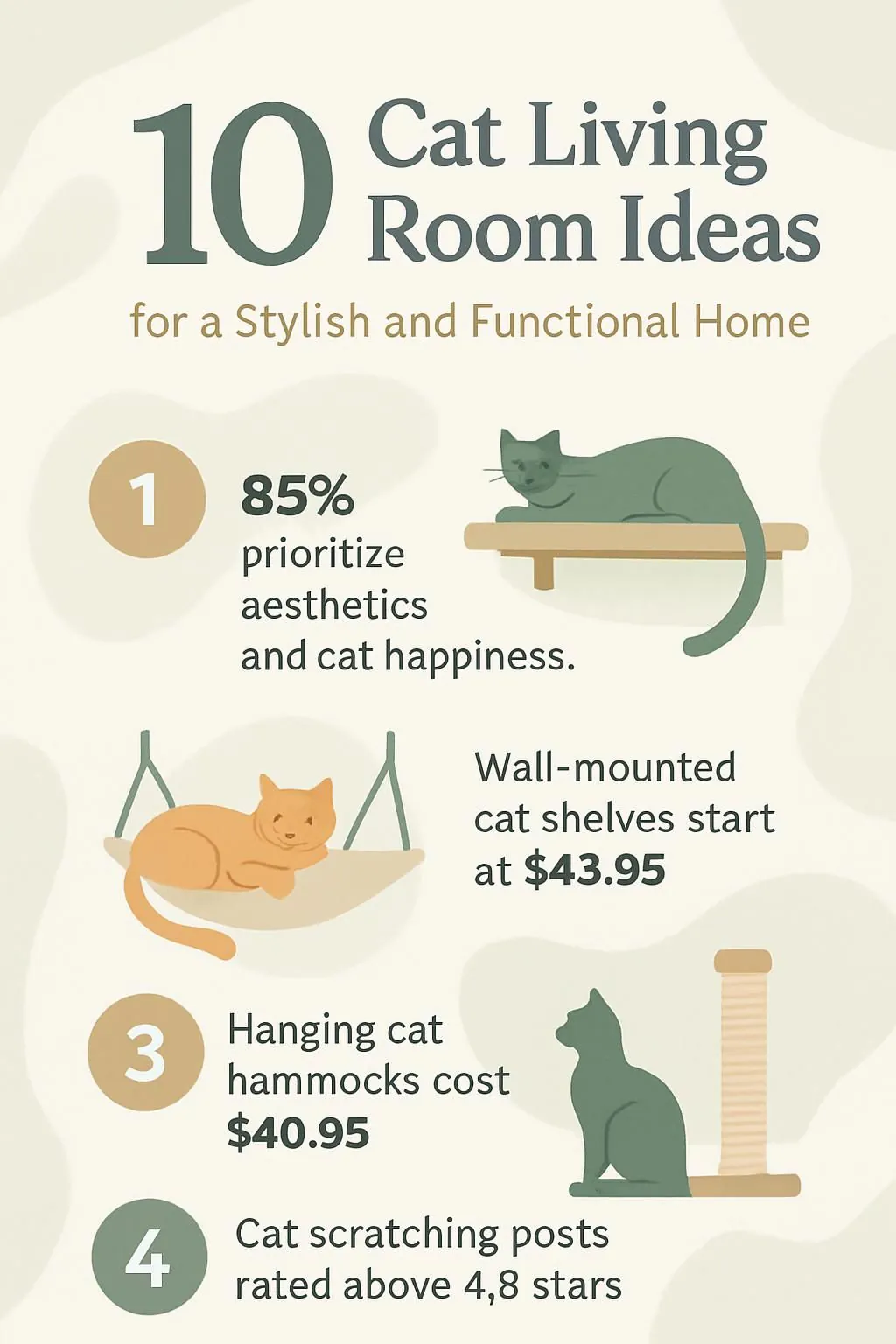 10 Cat Living Room Ideas

for a Stylish and Functional Home

1

85%
prioritize aesthetics and cat happiness.

Wall-mounted cat shelves start at $43.95

3

Hanging cat hammocks cost $40.95

4

Cat scratching posts rated above 4,8 stars